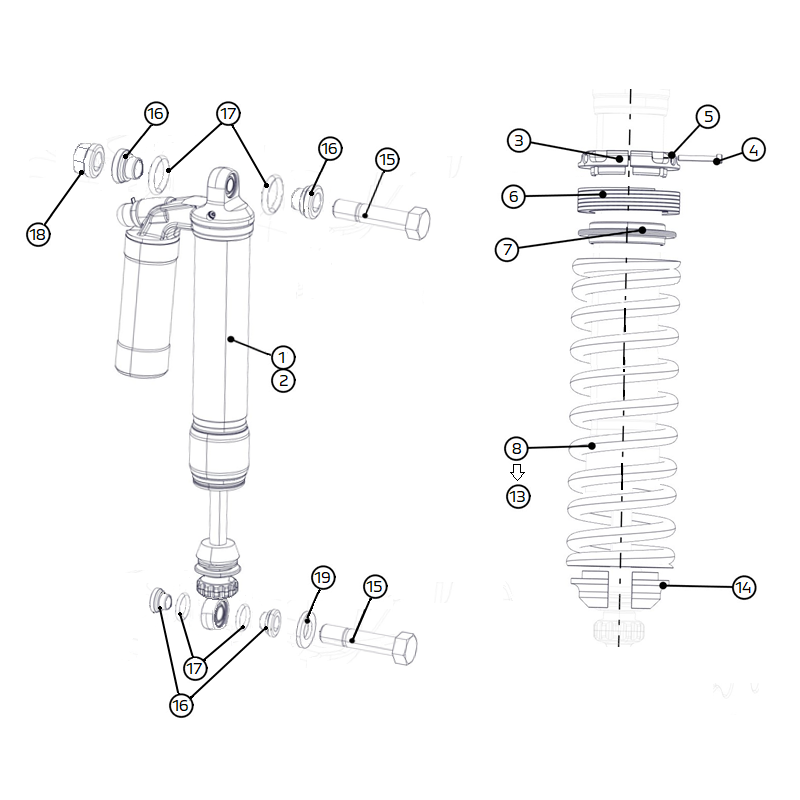 16
17
16
15
18
1
2
19
15
17
16
3
5
4
6
7
8
13
14